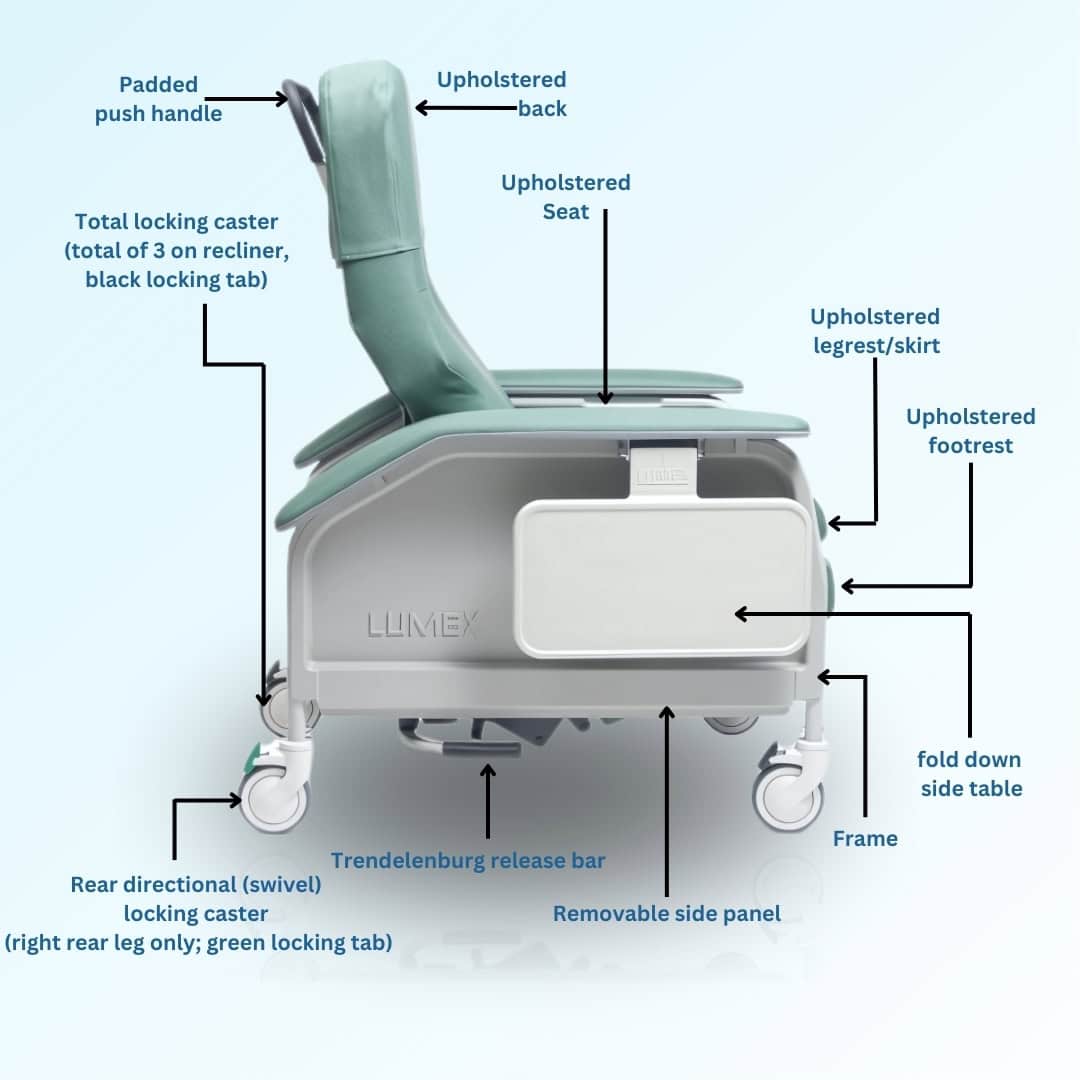 Padded push handle

Upholstered back

Upholstered Seat

Total locking caster (total of 3 on recliner, black locking tab)

Upholstered legrest/skirt

Upholstered footrest

LUMEX

LUMEX

fold down side table

Frame

Trendelenburg release bar

Removable side panel

Rear directional (swivel) locking caster (right rear leg only; green locking tab)