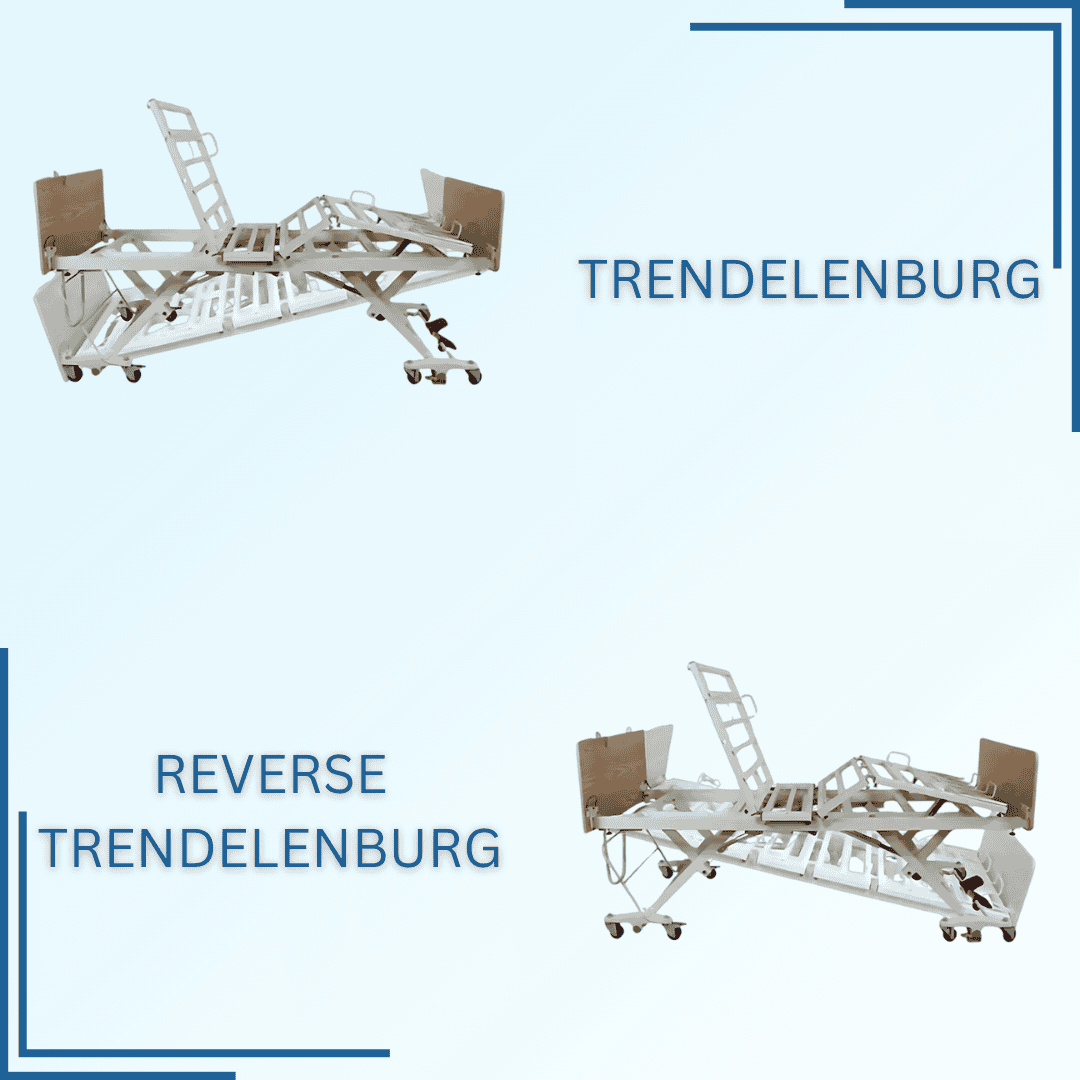 TRENDELENBURG

REVERSE TRENDELENBURG