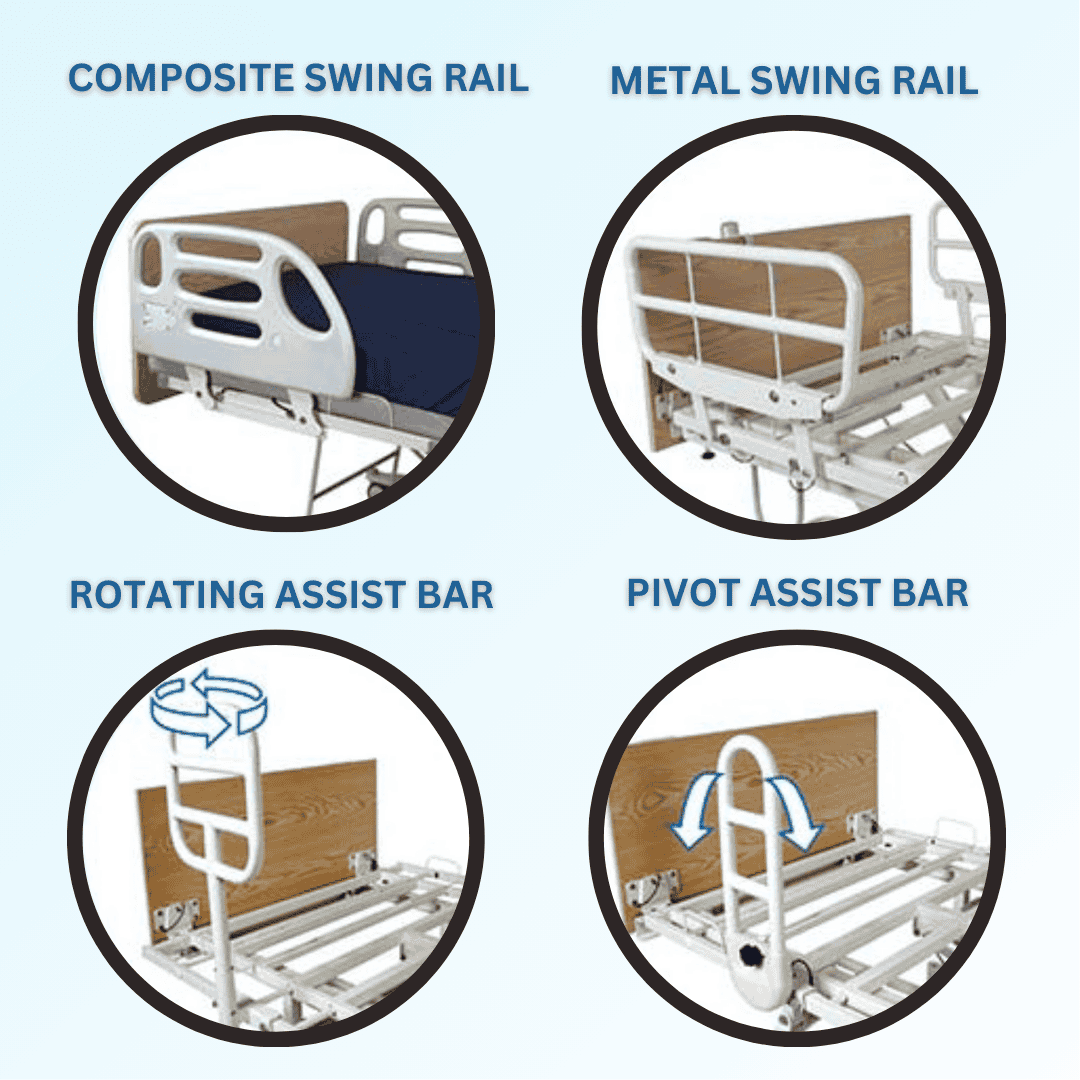 COMPOSITE SWING RAIL

METAL SWING RAIL

ROTATING ASSIST BAR

PIVOT ASSIST BAR